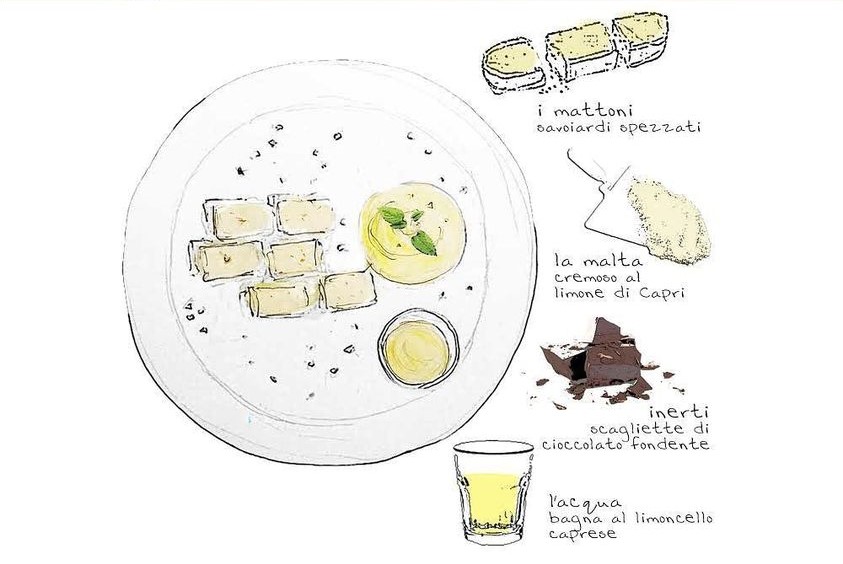 i mattoni
savoiardi spezzati

la malta
cremoso al
limone di Capri

inerti
scagliette di
cioccolato fondente

l'acqua
bagna al limoncello
caprese